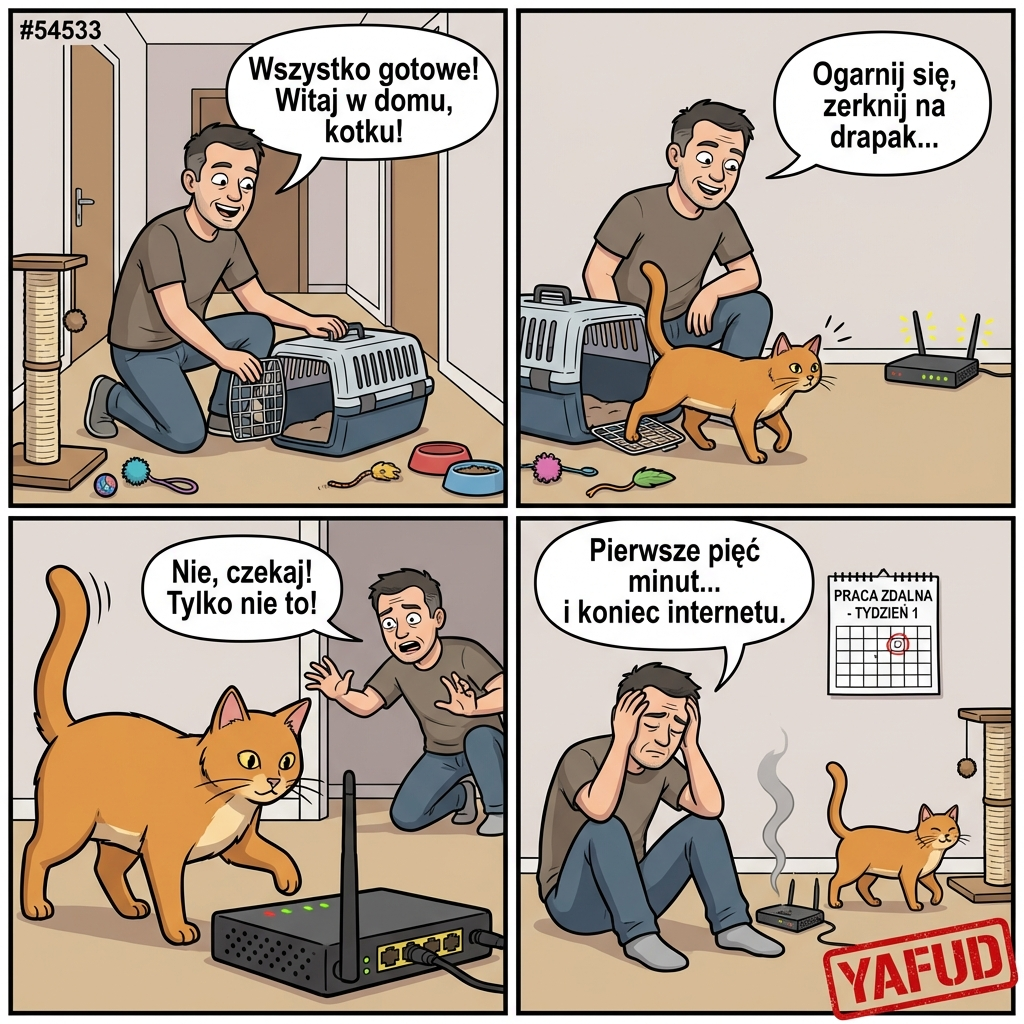 #54533

Wszystko gotowe! Witaj w domu, kotku!

Ogarnij się, zerknij na drapak...

Nie, czekaj! Tylko nie to!

Pierwsze pięć minut... i koniec internetu.

PRACA ZDALNA - TYDZIEŃ 1

YAFUD