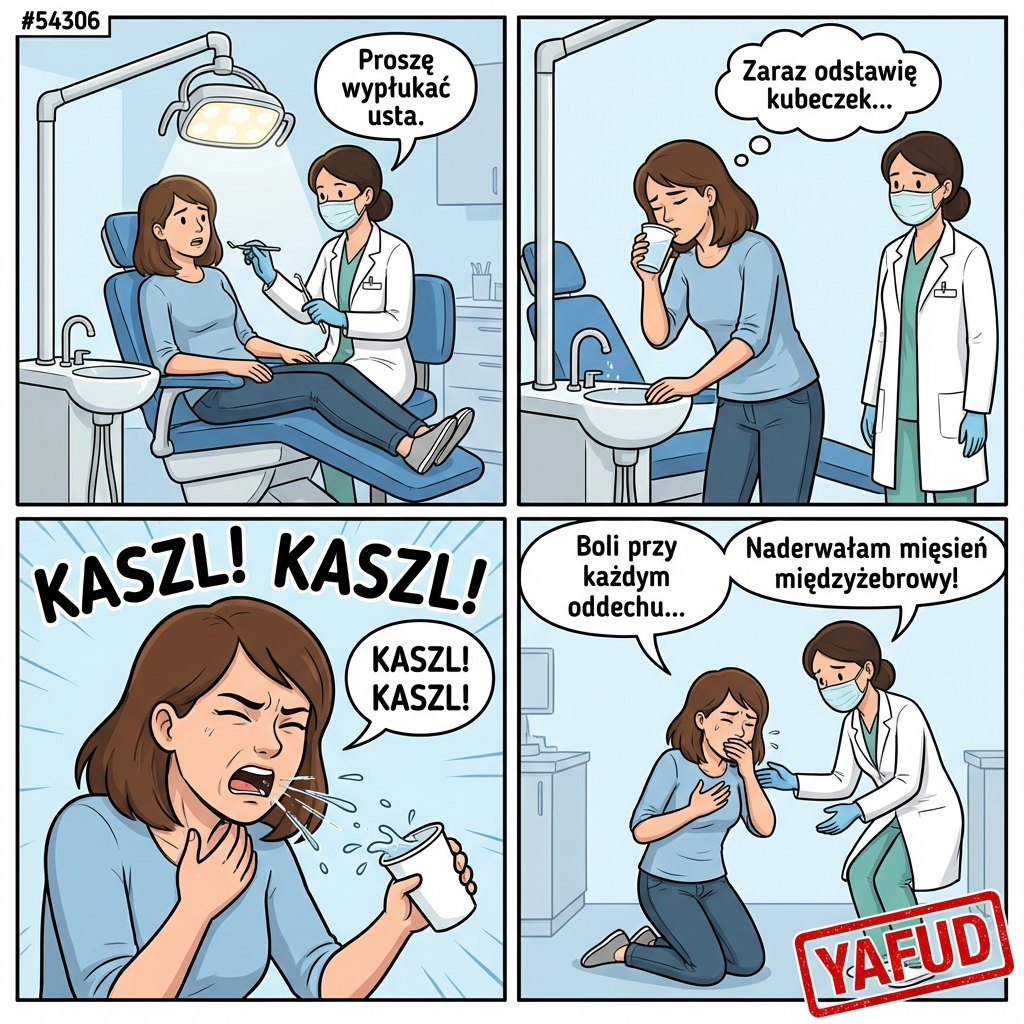 #54306

Proszę wypłukać usta.

Zaraz odstawię kubeczek...

KASZL! KASZL!

KASZL! KASZL!

Boli przy każdym oddechu...

Naderwałam mięsień międzyżebrowy!

YAFUD