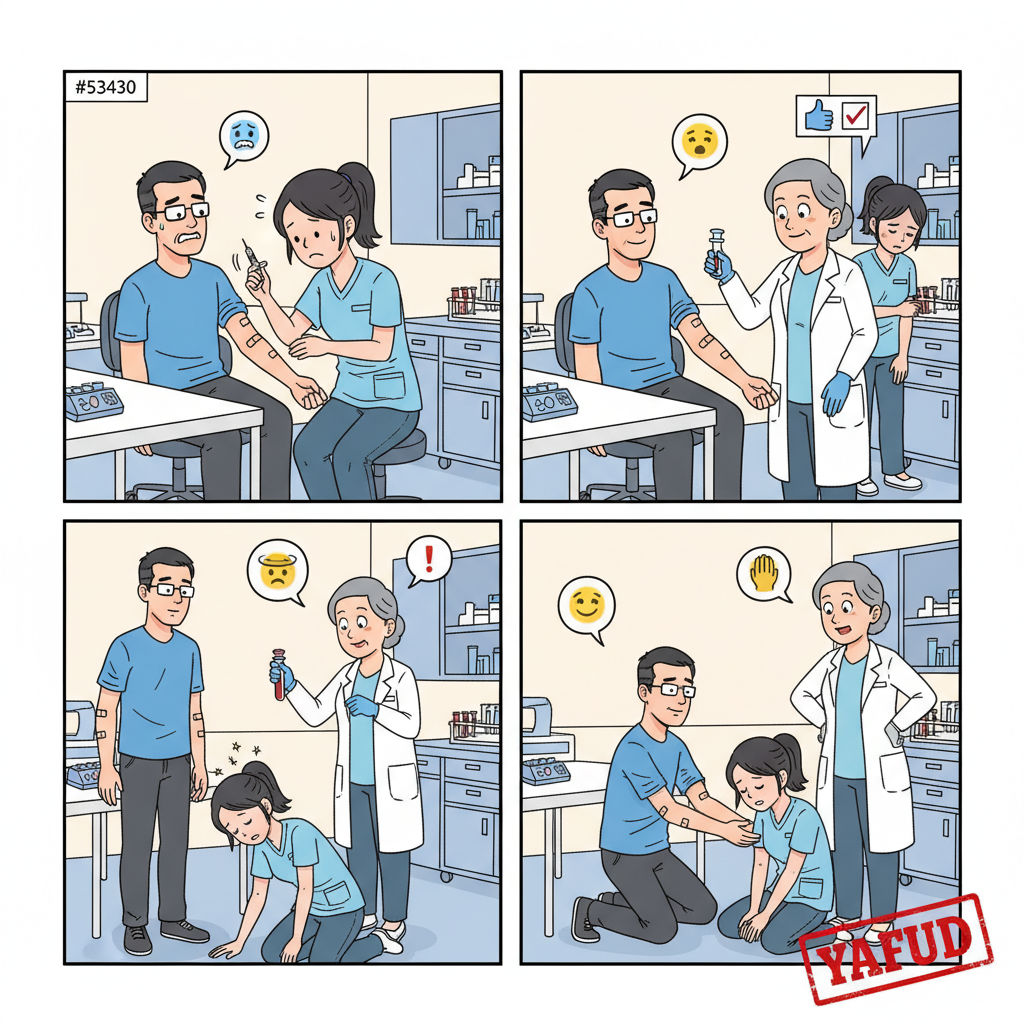 #53430

!

YAFUD